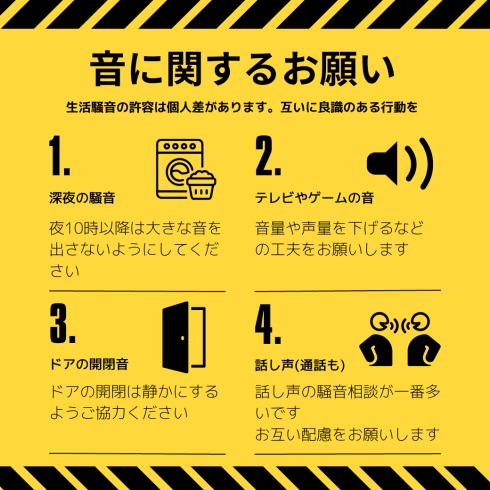 音に関するお願い

生活騒音の許容は個人差があります。互いに良識のある行動を

1.

深夜の騒音

夜10時以降は大きな音を出さないようにしてください

2.

テレビやゲームの音

音量や声量を下げるなどの工夫をお願いします

3.

ドアの開閉音

ドアの開閉は静かにするようご協力ください

4.

話し声(通話も)

話し声の騒音相談が一番多いです
お互い配慮をお願いします